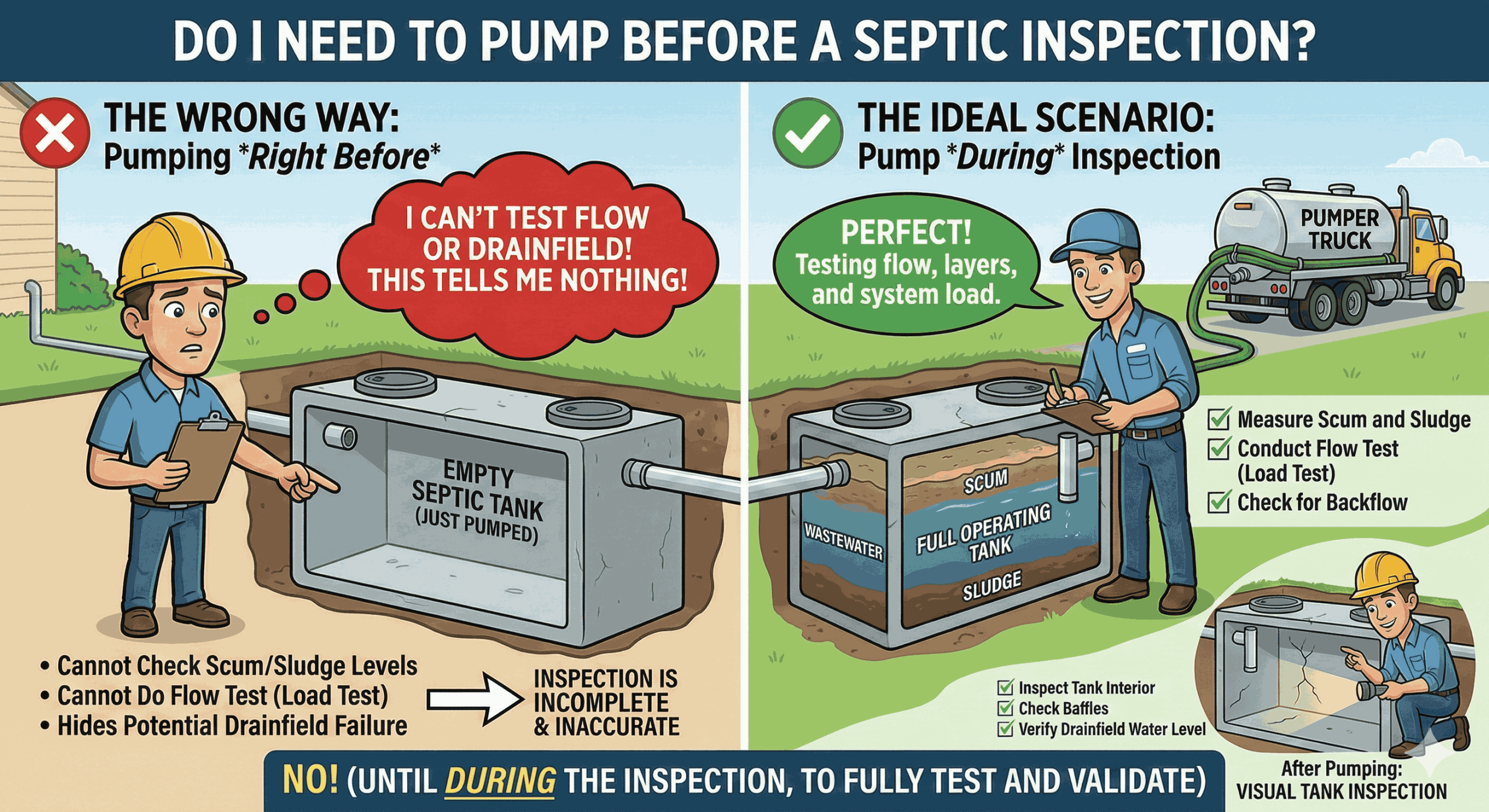 DO I NEED TO PUMP BEFORE A SEPTIC INSPECTION?

THE WRONG WAY:
Pumping *Right Before*

I CAN'T TEST FLOW OR DRAINFIELD! THIS TELLS ME NOTHING!

EMPTY SEPTIC TANK (JUST PUMPED)

• Cannot Check Scum/Sludge Levels
• Cannot Do Flow Test (Load Test)
• Hides Potential Drainfield Failure

INSPECTION IS INCOMPLETE & INACCURATE

THE IDEAL SCENARIO:
Pump *During* Inspection

PERFECT!
Testing flow, layers, and system load.

PUMPER TRUCK

WASTEWATER
SCUM
FULL OPERATING TANK
SLUDGE

Measure Scum and Sludge
Conduct Flow Test (Load Test)
Check for Backflow

Inspect Tank Interior
Check Baffles
Verify Drainfield Water Level

After Pumping:
VISUAL TANK INSPECTION

NO! (UNTIL DURING THE INSPECTION, TO FULLY TEST AND VALIDATE)